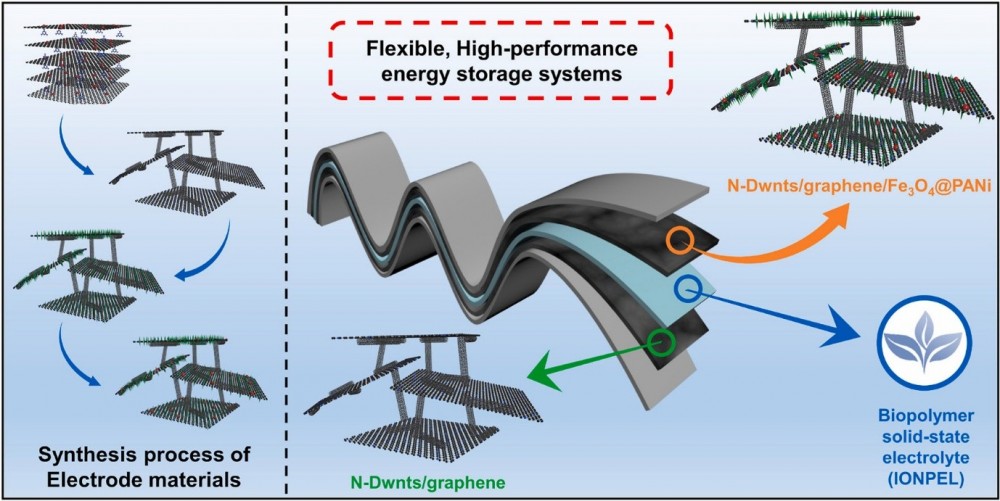 Flexible, High-performance energy storage systems

N-Dwnts/graphene/$Fe_3O_4$@PANi

Biopolymer solid-state electrolyte (IONPEL)

N-Dwnts/graphene

Synthesis process of Electrode materials